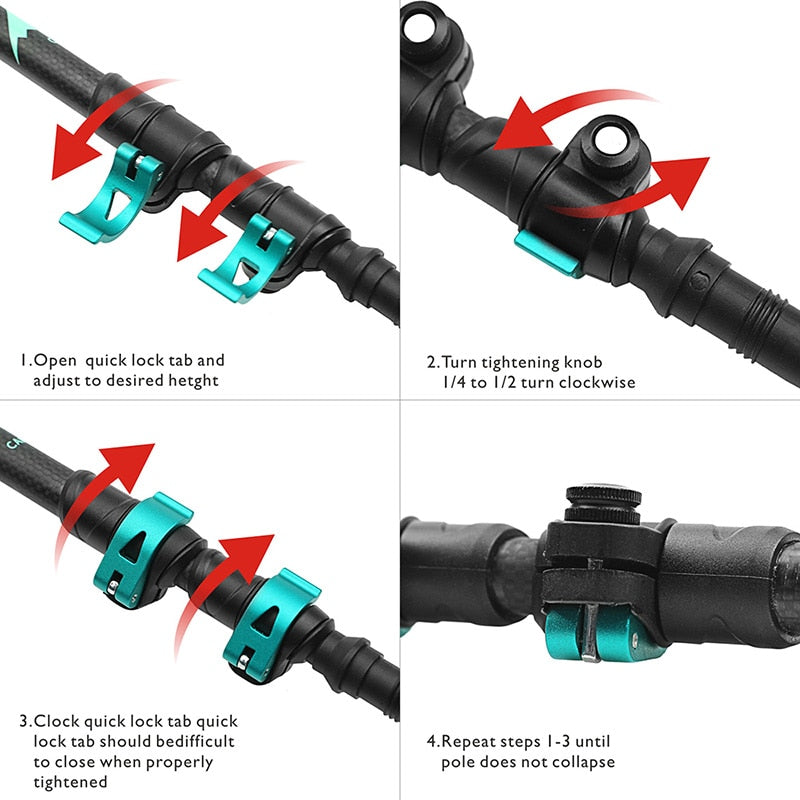 1.Open quick lock tab and adjust to desired hetght

2.Turn tightening knob 1/4 to 1/2 turn clockwise

3.Clock quick lock tab quick lock tab should bedifficult to close when properly tightened

4.Repeat steps 1-3 until pole does not collapse